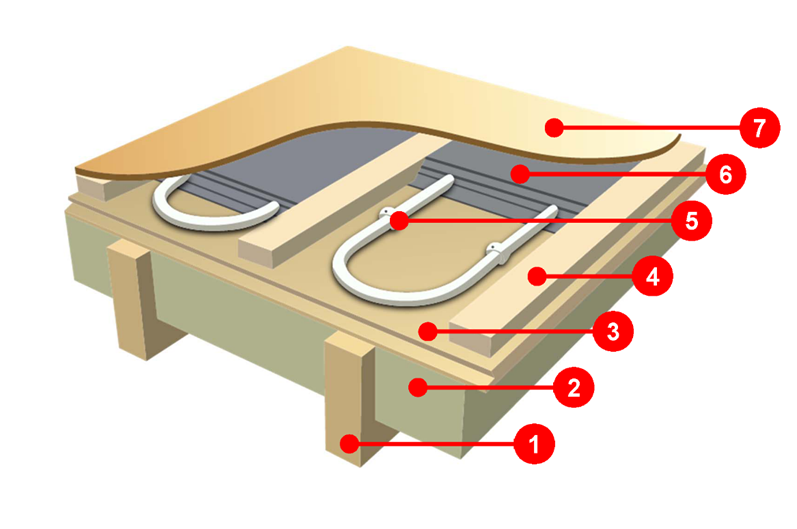 7
6
5
4
3
2
1